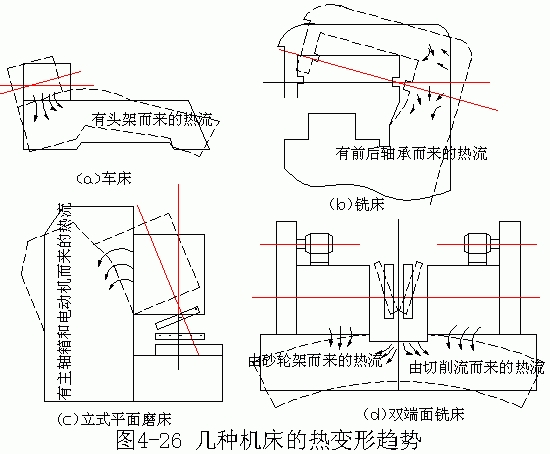 有头架而来的热流

(a)车床

有前后轴承而来的热流

(b)铣床

有主轴箱和电动机而来的热流

(c)立式平面磨床

由砂轮架而来的热流

由切削流而来的热流

(d)双端面铣床

图4-26 几种机床的热变形趋势